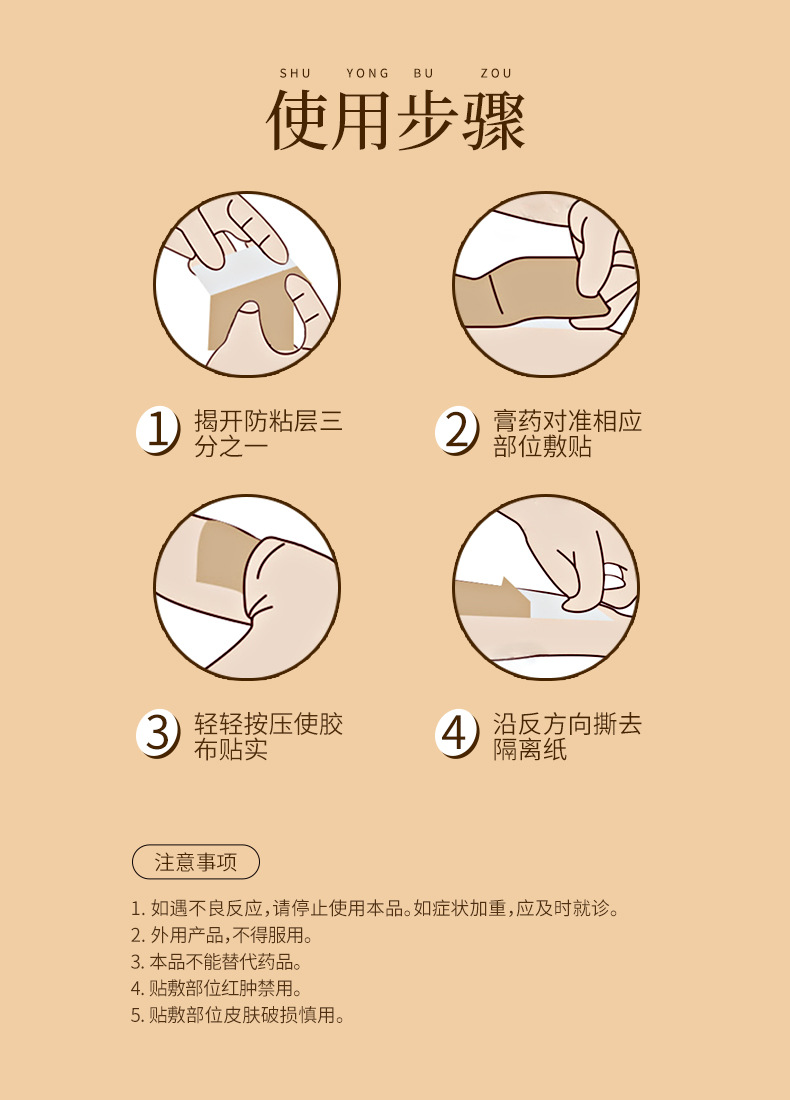 SHU YONG BU ZOU

使用步骤

1 揭开防粘层三分之一

2 膏药对准相应部位敷贴

3 轻轻按压使胶布贴实

4 沿反方向撕去隔离纸

注意事项

1. 如遇不良反应，请停止使用本品。如症状加重，应及时就诊。
2. 外用产品，不得服用。
3. 本品不能替代药品。
4. 贴敷部位红肿禁用。
5. 贴敷部位皮肤破损慎用。