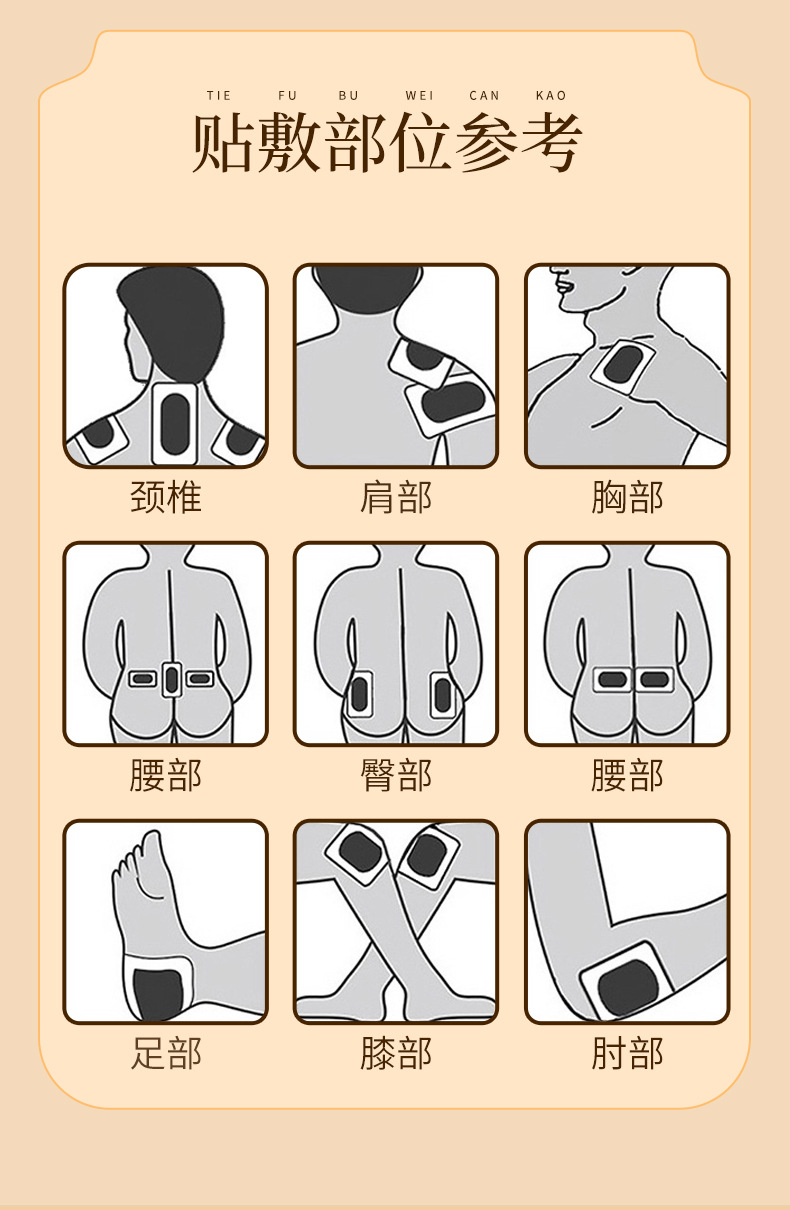 TIE FU BU WEI CAN KAO
贴敷部位参考

颈椎 肩部 胸部

腰部 臀部 腰部

足部 膝部 肘部