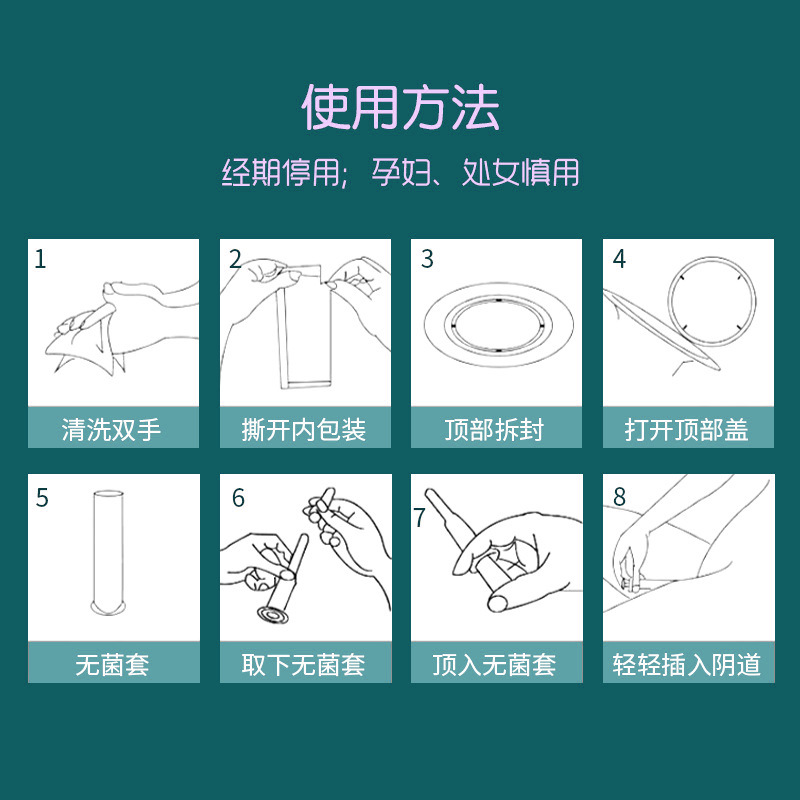 使用方法

经期停用；孕妇、处女慎用

1
清洗双手

2
撕开内包装

3
顶部拆封

4
打开顶部盖

5
无菌套

6
取下无菌套

7
顶入无菌套

8
轻轻插入阴道